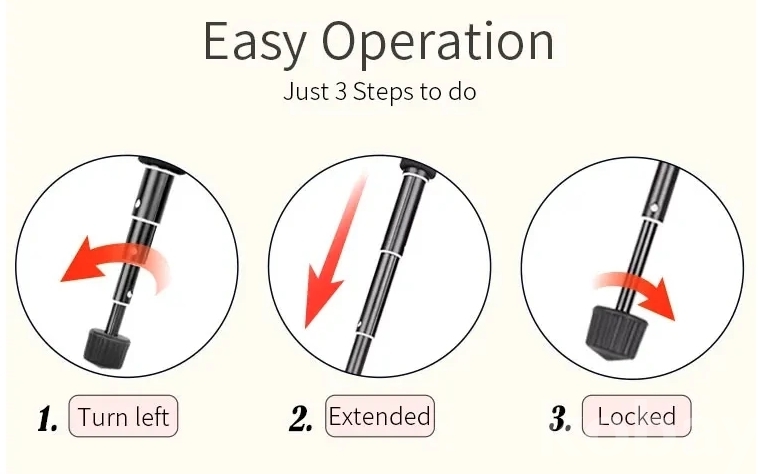 Easy Operation
Just 3 Steps to do

1. Turn left

2. Extended

3. Locked