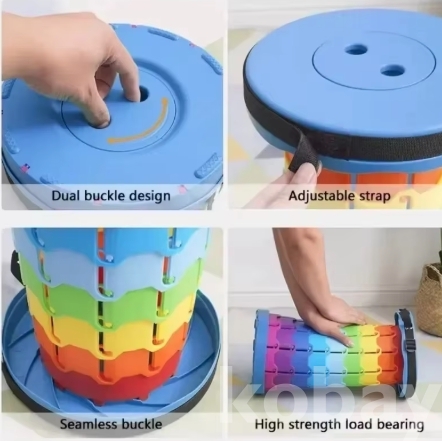 Dual buckle design

Adjustable strap

Seamless buckle

High strength load bearing

kobay